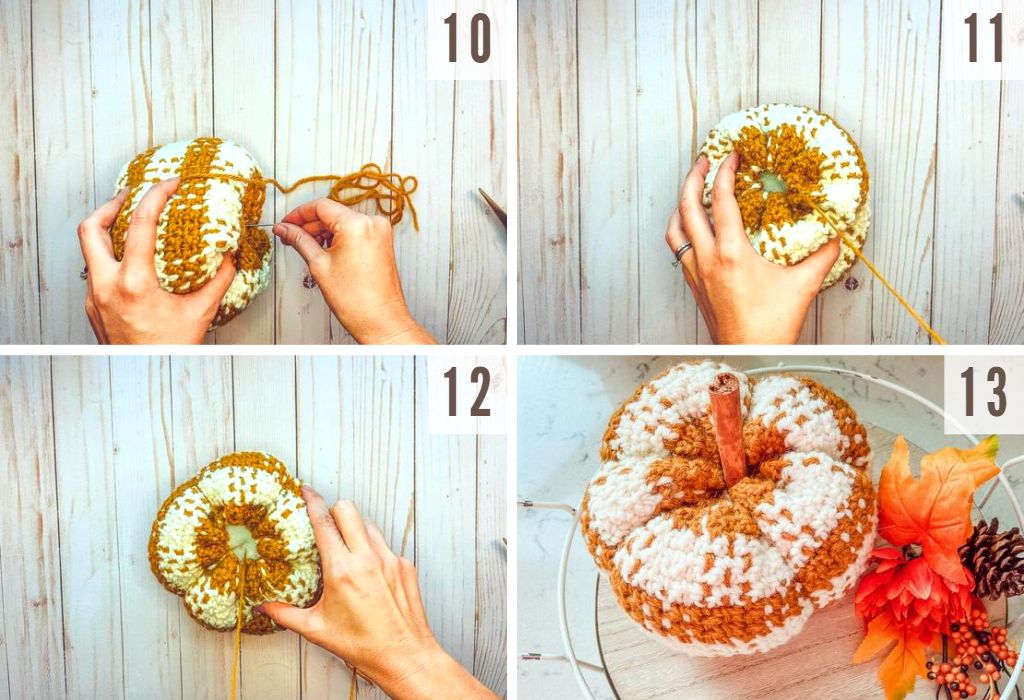 10

11

12

13