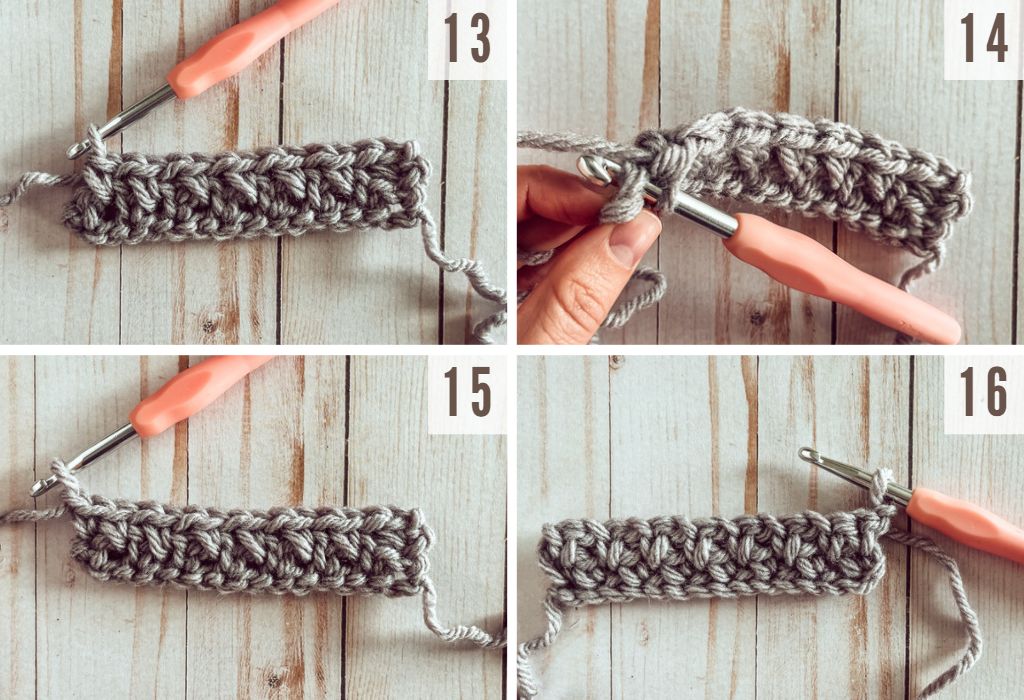 13

14

15

16