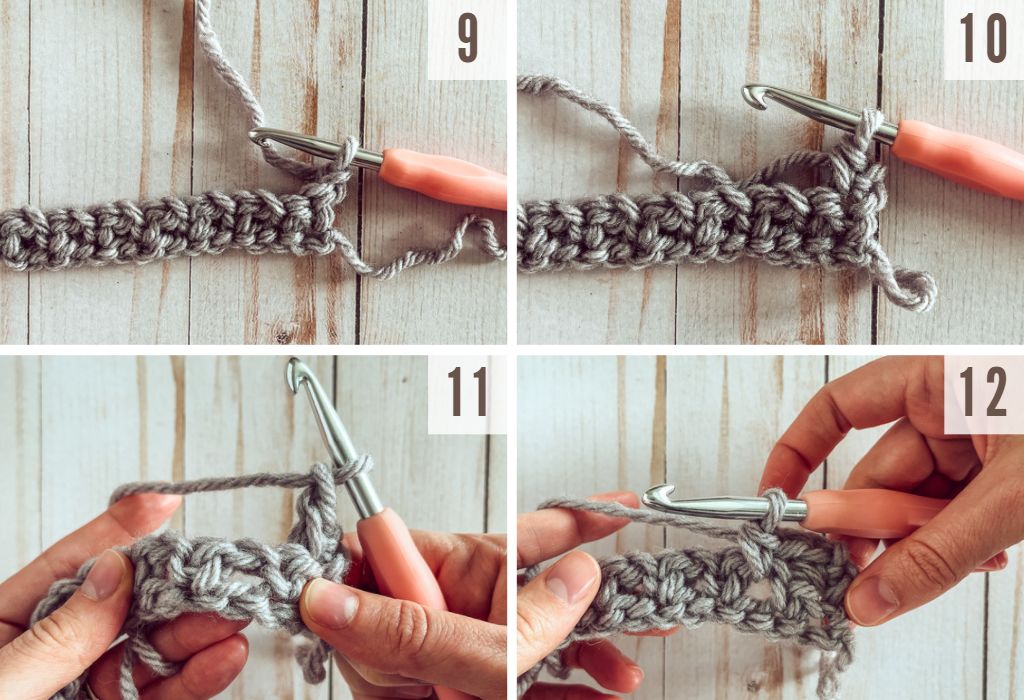 9

10

11

12