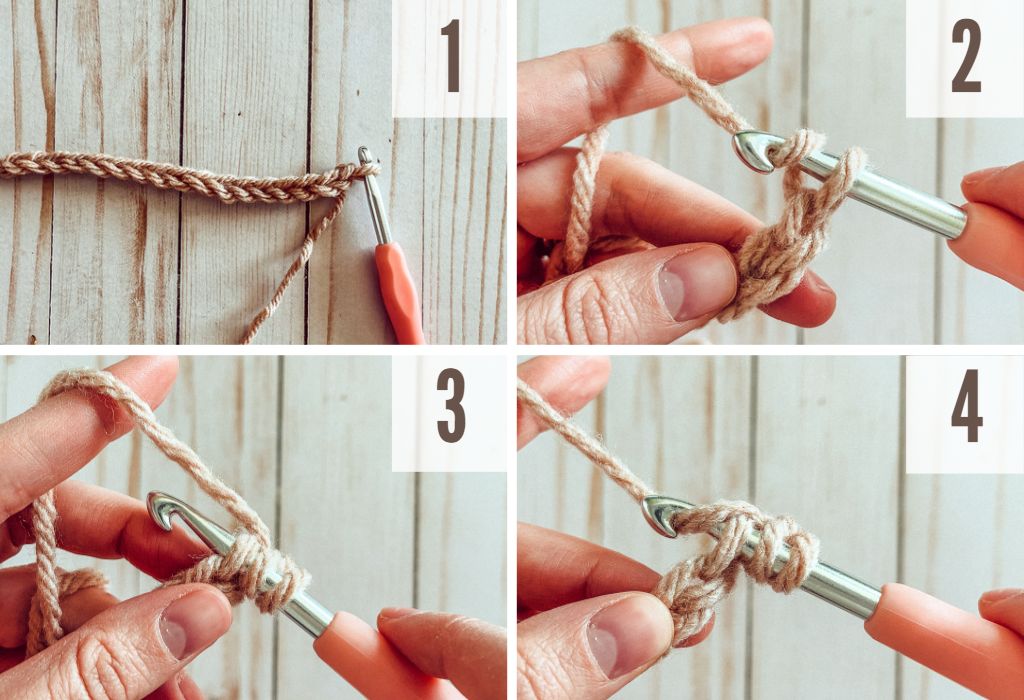 1

2

3

4